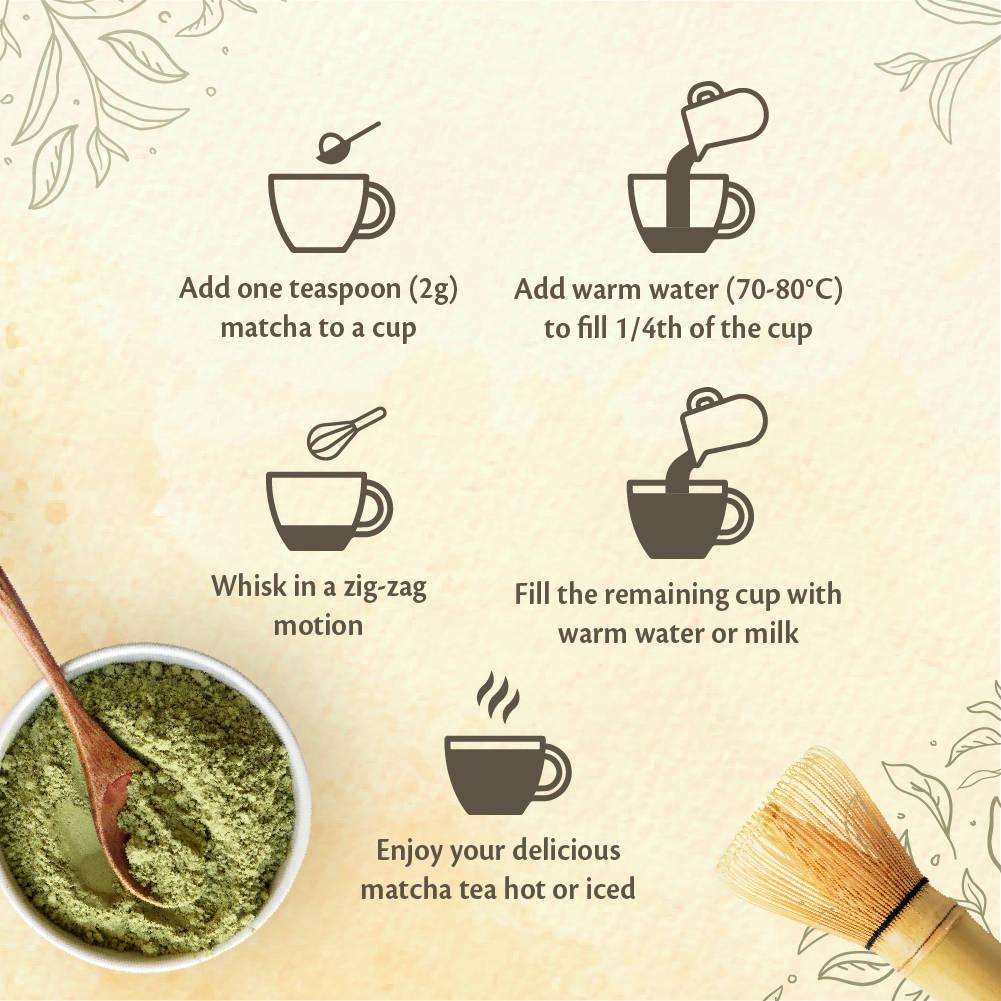 Add one teaspoon (2g) matcha to a cup

Add warm water (70-80°C) to fill 1/4th of the cup

Whisk in a zig-zag motion

Fill the remaining cup with warm water or milk

Enjoy your delicious matcha tea hot or iced